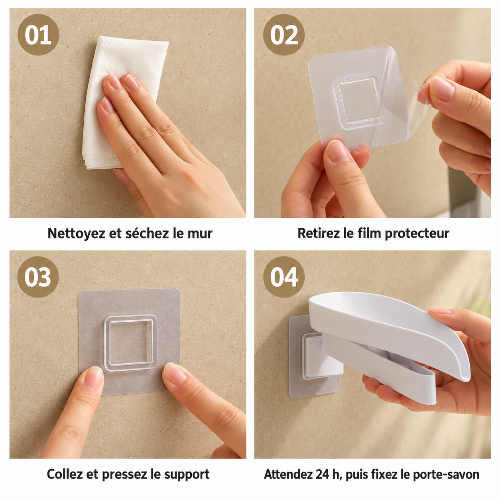 01

Nettoyez et séchez le mur

02

Retirez le film protecteur

03

Collez et pressez le support

04

Attendez 24 h, puis fixez le porte-savon