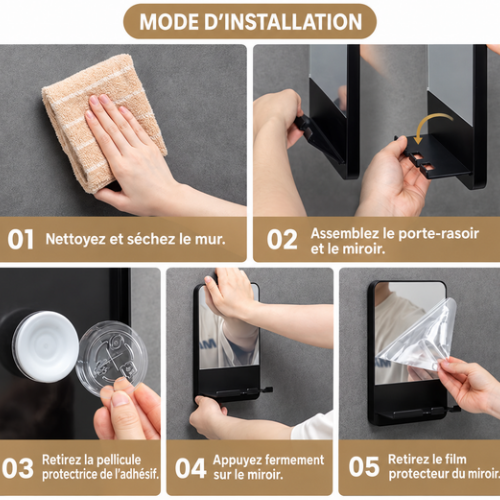 MODE D'INSTALLATION

01 Nettoyez et séchez le mur.

02 Assemblez le porte-rasoir et le miroir.

03 Retirez la pellicule protectrice de l'adhésif.

04 Appuyez fermement sur le miroir.

05 Retirez le film protecteur du miroir.